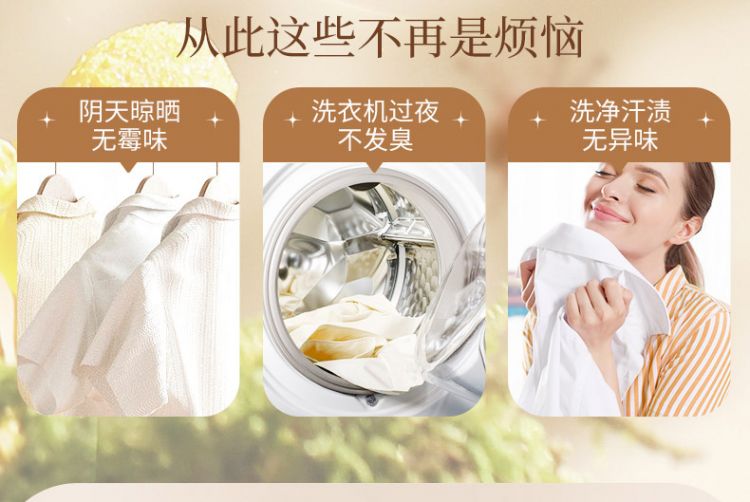 从此这些不再是烦恼

阴天晾晒
无霉味

洗衣机过夜
不发臭

洗净汗渍
无异味